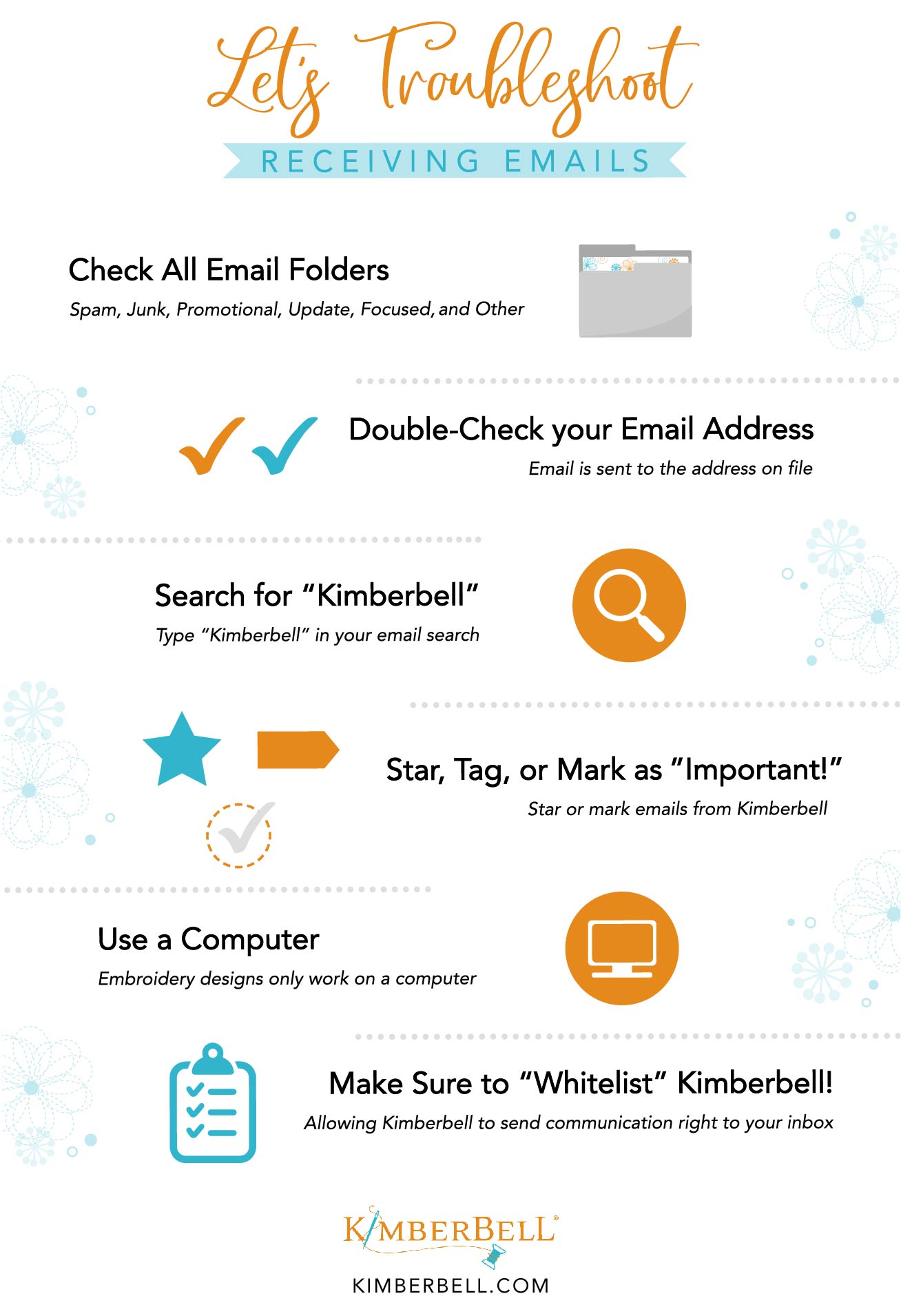 Let's Troubleshoot
RECEIVING EMAILS

Check All Email Folders
Spam, Junk, Promotional, Update, Focused, and Other

Double-Check your Email Address
Email is sent to the address on file

Search for "Kimberbell"
Type "Kimberbell" in your email search

Star, Tag, or Mark as "Important!"
Star or mark emails from Kimberbell

Use a Computer
Embroidery designs only work on a computer

Make Sure to "Whitelist" Kimberbell!
Allowing Kimberbell to send communication right to your inbox

KIMBERBELL®
KIMBERBELL.COM