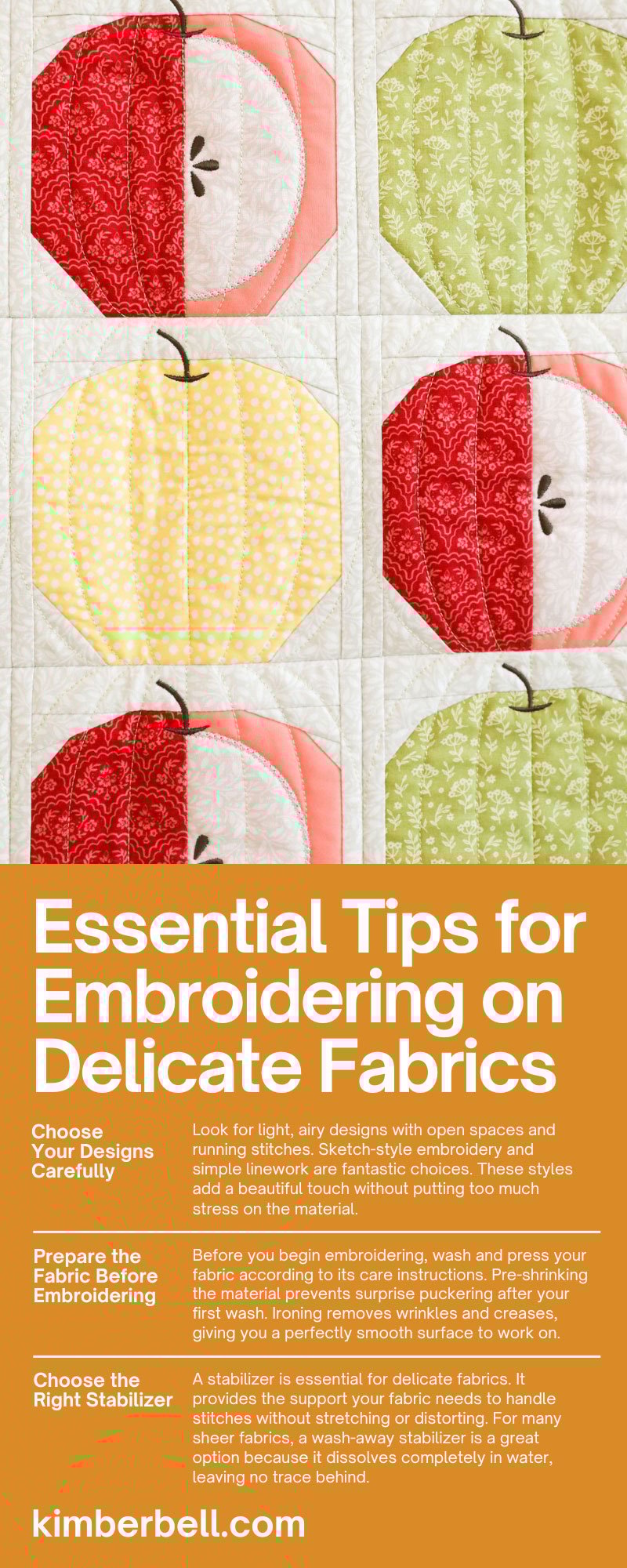 Essential Tips for Embroidering on Delicate Fabrics

Choose Your Designs Carefully

Look for light, airy designs with open spaces and running stitches. Sketch-style embroidery and simple linework are fantastic choices. These styles add a beautiful touch without putting too much stress on the material.

Prepare the Fabric Before Embroidering

Before you begin embroidering, wash and press your fabric according to its care instructions. Pre-shrinking the material prevents surprise puckering after your first wash. Ironing removes wrinkles and creases, giving you a perfectly smooth surface to work on.

Choose the Right Stabilizer

A stabilizer is essential for delicate fabrics. It provides the support your fabric needs to handle stitches without stretching or distorting. For many sheer fabrics, a wash-away stabilizer is a great option because it dissolves completely in water, leaving no trace behind.

kimberbell.com